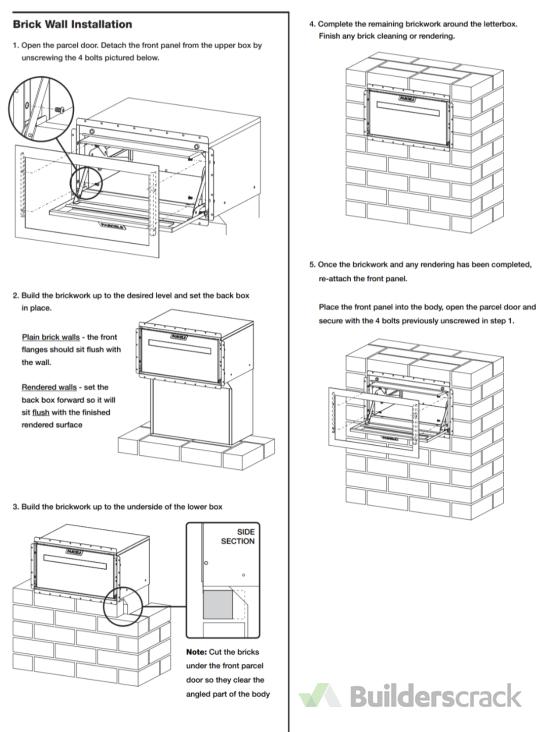 Brick Wall Installation

1. Open the parcel door. Detach the front panel from the upper box by unscrewing the 4 bolts pictured below.

PARCELA

2. Build the brickwork up to the desired level and set the back box in place.

Plain brick walls - the front flanges should sit flush with the wall.

Rendered walls - set the back box forward so it will sit flush with the finished rendered surface

PARCELA

3. Build the brickwork up to the underside of the lower box

PARCELA

SIDE SECTION

Note: Cut the bricks under the front parcel door so they clear the angled part of the body

4. Complete the remaining brickwork around the letterbox. Finish any brick cleaning or rendering.

PARCELA

5. Once the brickwork and any rendering has been completed, re-attach the front panel.

Place the front panel into the body, open the parcel door and secure with the 4 bolts previously unscrewed in step 1.

PARCELA

Builderscrack