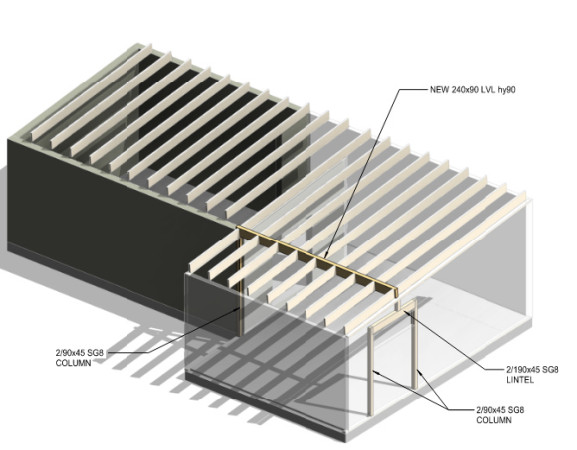 NEW 240x90 LVL hy90

2/90x45 SG8
COLUMN

2/190x45 SG8
LINTEL

2/90x45 SG8
COLUMN